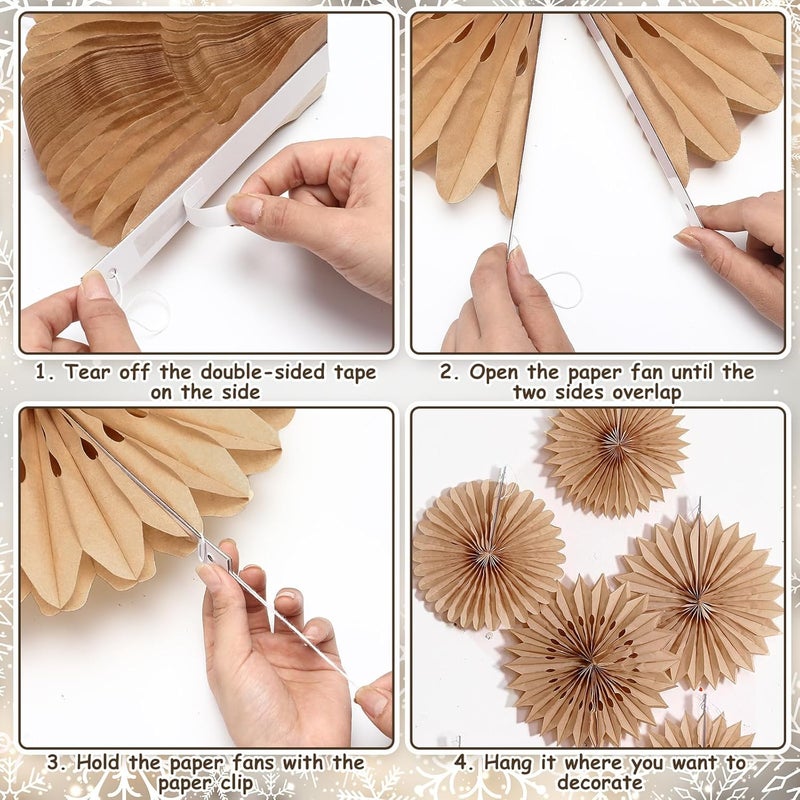 1. Tear off the double-sided tape on the side

2. Open the paper fan until the two sides overlap

3. Hold the paper fans with the paper clip

4. Hang it where you want to decorate